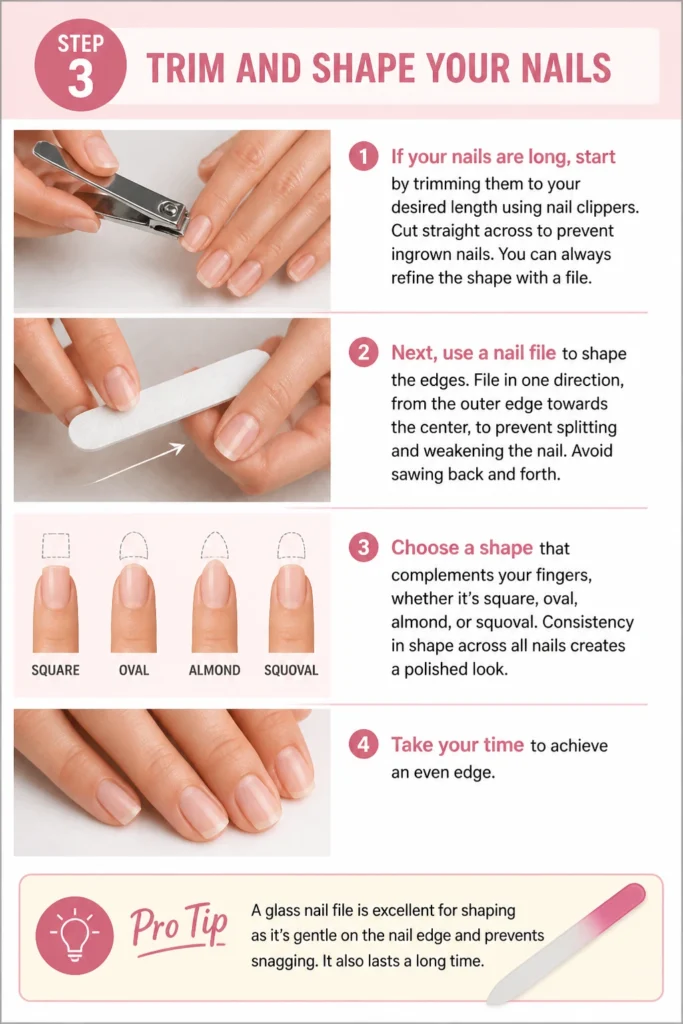 STEP 3 TRIM AND SHAPE YOUR NAILS

1 If your nails are long, start by trimming them to your desired length using nail clippers. Cut straight across to prevent ingrown nails. You can always refine the shape with a file.

2 Next, use a nail file to shape the edges. File in one direction, from the outer edge towards the center, to prevent splitting and weakening the nail. Avoid sawing back and forth.

SQUARE OVAL ALMOND SQUOVAL

3 Choose a shape that complements your fingers, whether it's square, oval, almond, or squoval. Consistency in shape across all nails creates a polished look.

4 Take your time to achieve an even edge.

Pro Tip A glass nail file is excellent for shaping as it's gentle on the nail edge and prevents snagging. It also lasts a long time.