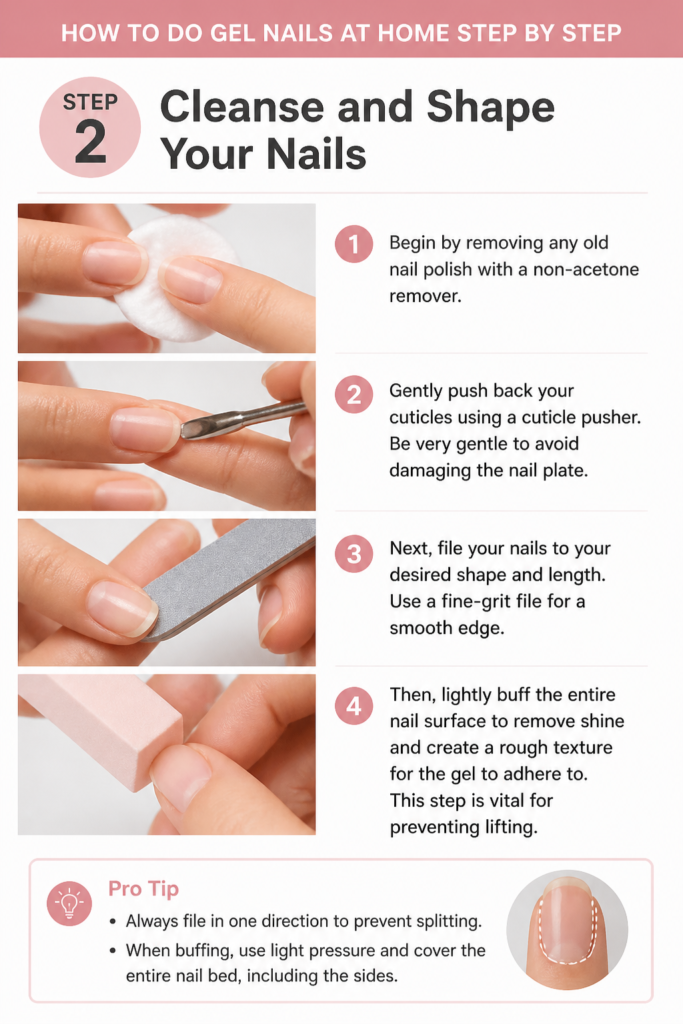 HOW TO DO GEL NAILS AT HOME STEP BY STEP

STEP 2

Cleanse and Shape Your Nails

1 Begin by removing any old nail polish with a non-acetone remover.

2 Gently push back your cuticles using a cuticle pusher. Be very gentle to avoid damaging the nail plate.

3 Next, file your nails to your desired shape and length. Use a fine-grit file for a smooth edge.

4 Then, lightly buff the entire nail surface to remove shine and create a rough texture for the gel to adhere to. This step is vital for preventing lifting.

Pro Tip

• Always file in one direction to prevent splitting.
• When buffing, use light pressure and cover the entire nail bed, including the sides.