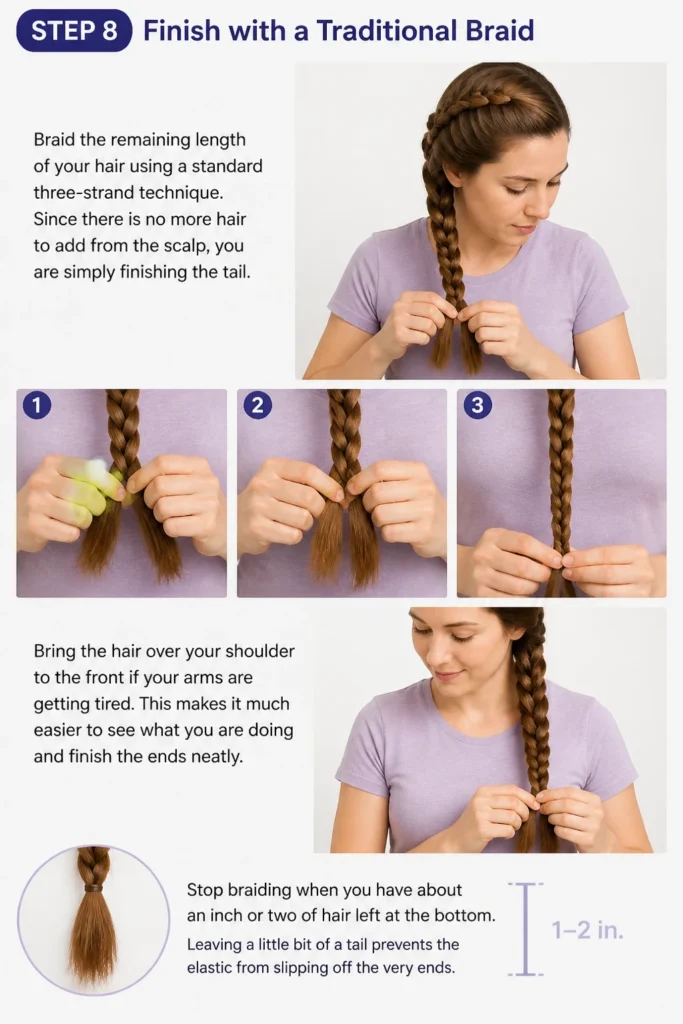 STEP 8 Finish with a Traditional Braid

Braid the remaining length of your hair using a standard three-strand technique. Since there is no more hair to add from the scalp, you are simply finishing the tail.

1

2

3

Bring the hair over your shoulder to the front if your arms are getting tired. This makes it much easier to see what you are doing and finish the ends neatly.

Stop braiding when you have about an inch or two of hair left at the bottom.

Leaving a little bit of a tail prevents the elastic from slipping off the very ends.

1–2 in.